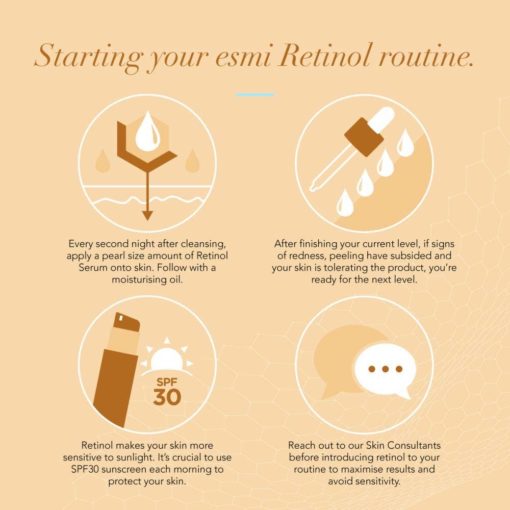 Starting your esmi Retinol routine.

Every second night after cleansing, apply a pearl size amount of Retinol Serum onto skin. Follow with a moisturising oil.

After finishing your current level, if signs of redness, peeling have subsided and your skin is tolerating the product, you're ready for the next level.

SPF 30

Retinol makes your skin more sensitive to sunlight. It's crucial to use SPF30 sunscreen each morning to protect your skin.

Reach out to our Skin Consultants before introducing retinol to your routine to maximise results and avoid sensitivity.